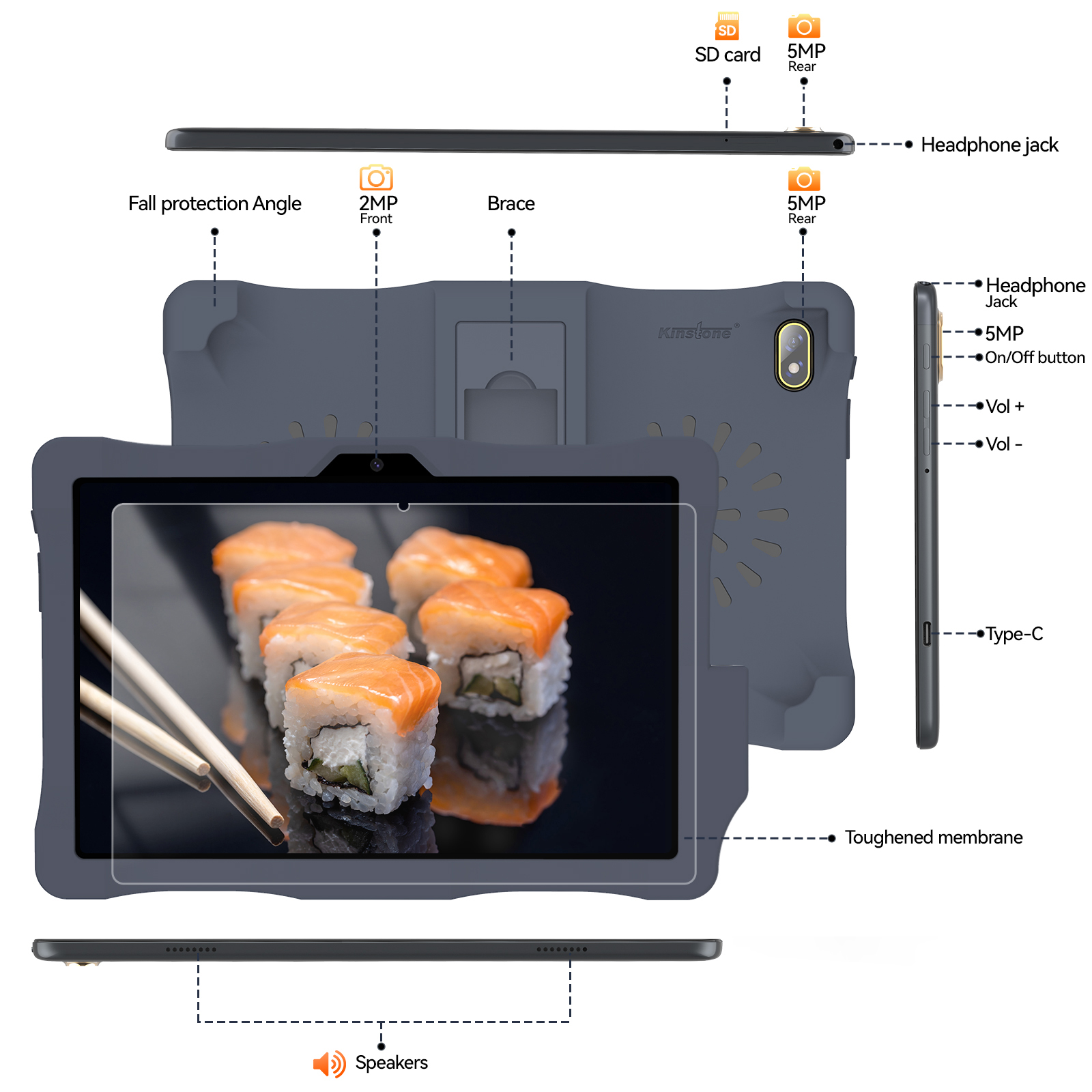 SD
SD card
5MP
Rear
Headphone jack
Fall protection Angle
2MP
Front
Brace
5MP
Rear
Kinstone
Headphone
Jack
5MP
On/Off button
Vol +
Vol -
Type-C
Toughened membrane
Speakers