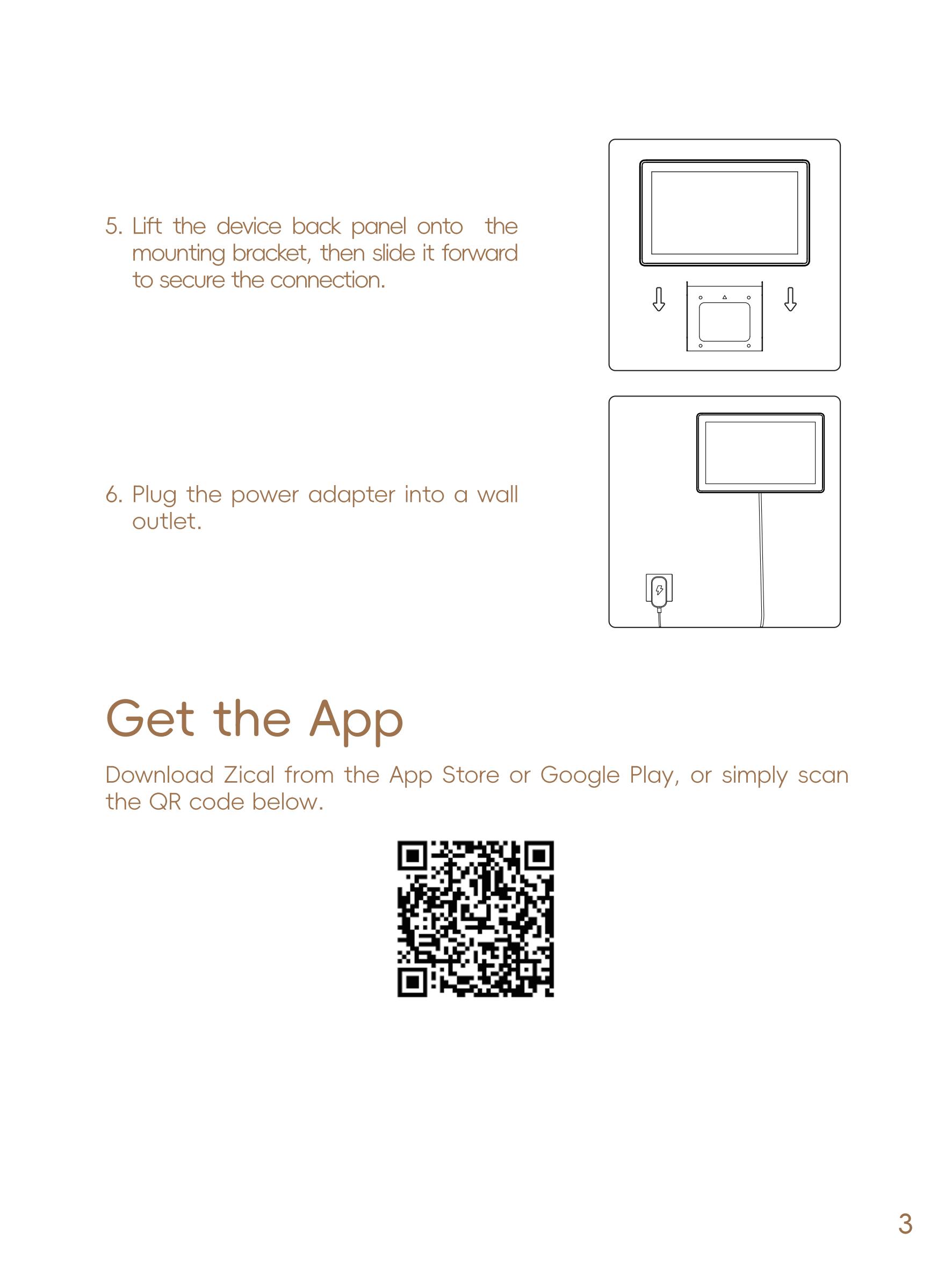 5. Lift the device back panel onto the mounting bracket, then slide it forward to secure the connection.

6. Plug the power adapter into a wall outlet.

Get the App

Download Zical from the App Store or Google Play, or simply scan the QR code below.

3